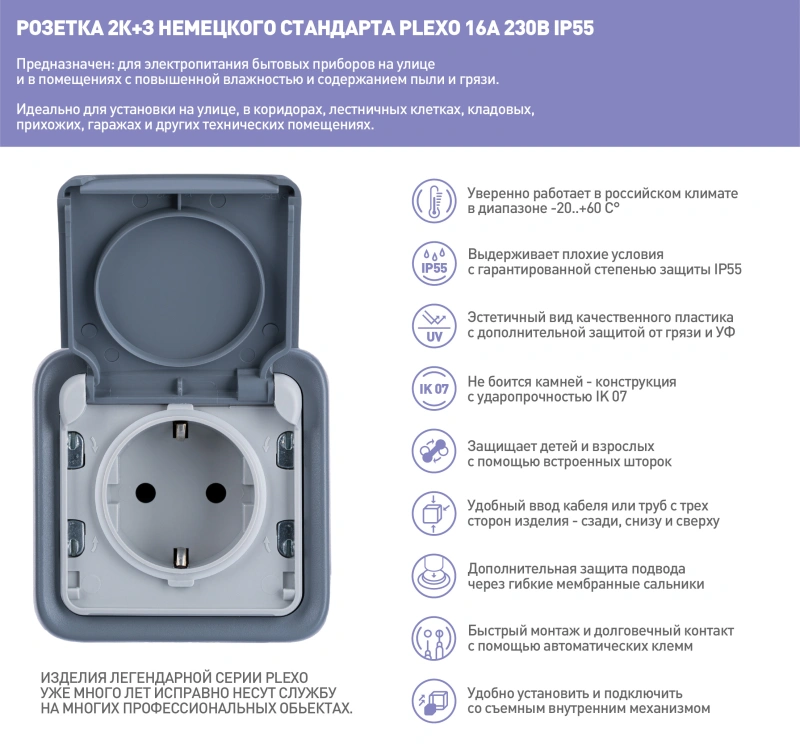 РОЗЕТКА 2К+З НЕМЕЦКОГО СТАНДАРТА PLEXO 16А 230В IP55

Предназначен: для электропитания бытовых приборов на улице и в помещениях с повышенной влажностью и содержанием пыли и грязи.

Идеально для установки на улице, в коридорах, лестничных клетках, кладовых, прихожих, гаражах и других технических помещениях.

Уверенно работает в российском климате в диапазоне -20..+60 С°

IP55

Выдерживает плохие условия с гарантированной степенью защиты IP55

UV

Эстетичный вид качественного пластика с дополнительной защитой от грязи и УФ

IK 07

Не боится камней - конструкция с ударопрочностью IK 07

Защищает детей и взрослых с помощью встроенных шторок

Удобный ввод кабеля или труб с трех сторон изделия - сзади, снизу и сверху

Дополнительная защита подвода через гибкие мембранные сальники

Быстрый монтаж и долговечный контакт с помощью автоматических клемм

Удобно установить и подключить со съемным внутренним механизмом

ИЗДЕЛИЯ ЛЕГЕНДАРНОЙ СЕРИИ PLEXO УЖЕ МНОГО ЛЕТ ИСПРАВНО НЕСУТ СЛУЖБУ НА МНОГИХ ПРОФЕССИОНАЛЬНЫХ ОБЬЕКТАХ.